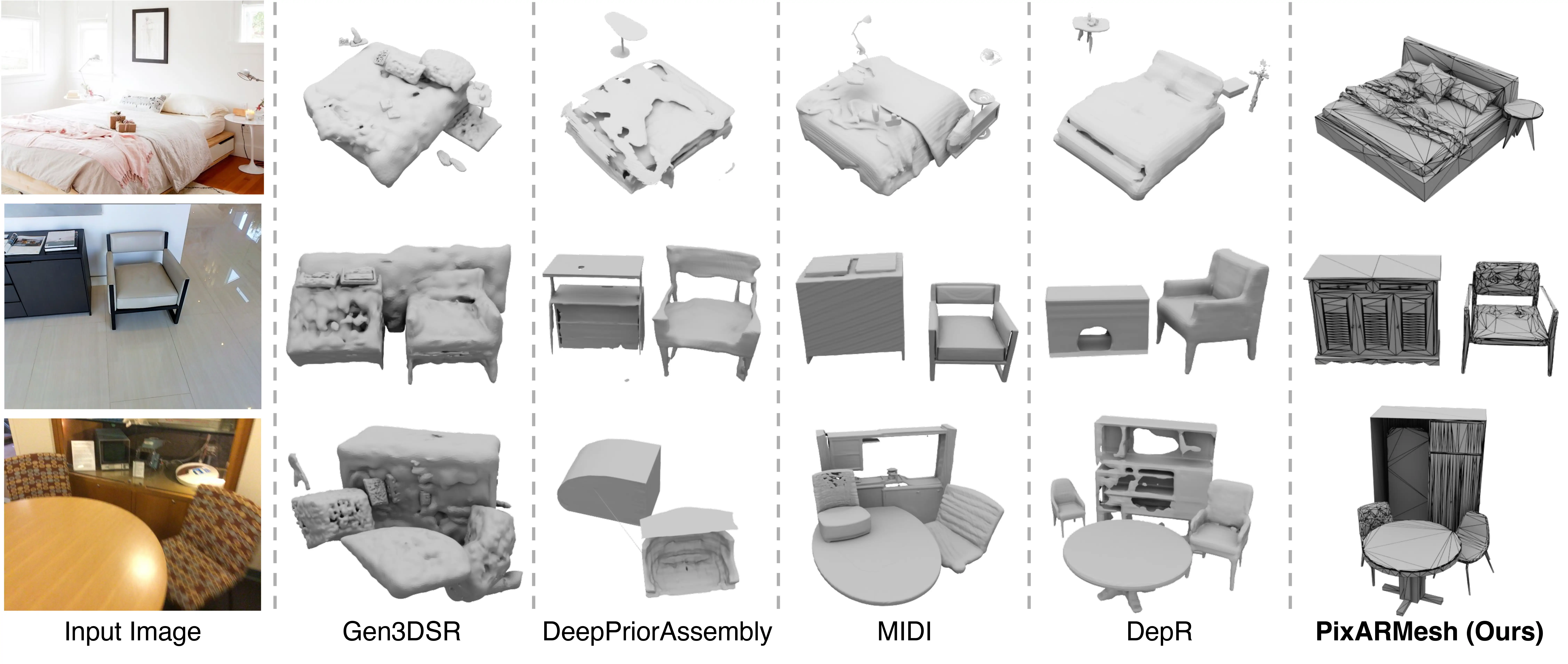 Input Image Gen3DSR DeepPriorAssembly MIDI DepR PixARMesh (Ours)